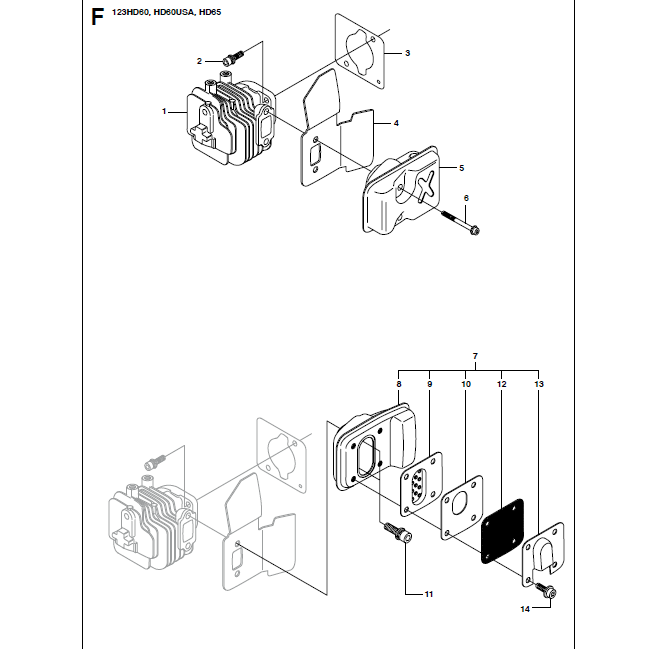 F 123HD60, HD60USA, HD65

2
3
1
4
5
6

7
8
9
10
12
13
11
14