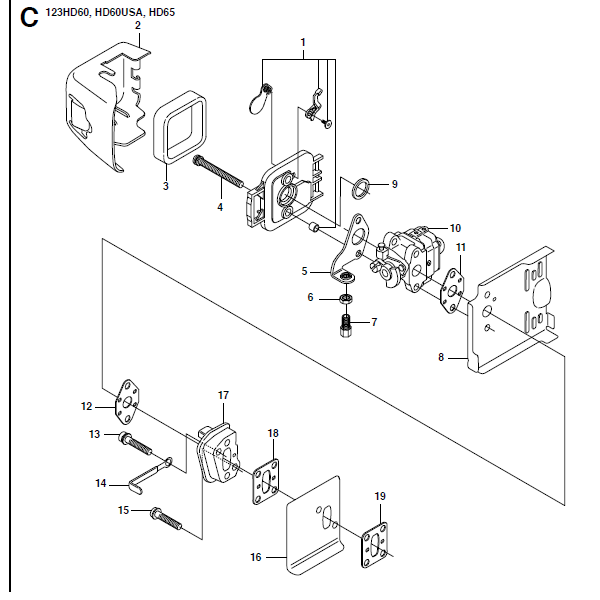 C 123HD60, HD60USA, HD65

2
1
3
4
9
10
11
5
6
7
8
12
17
13
18
14
15
19
16