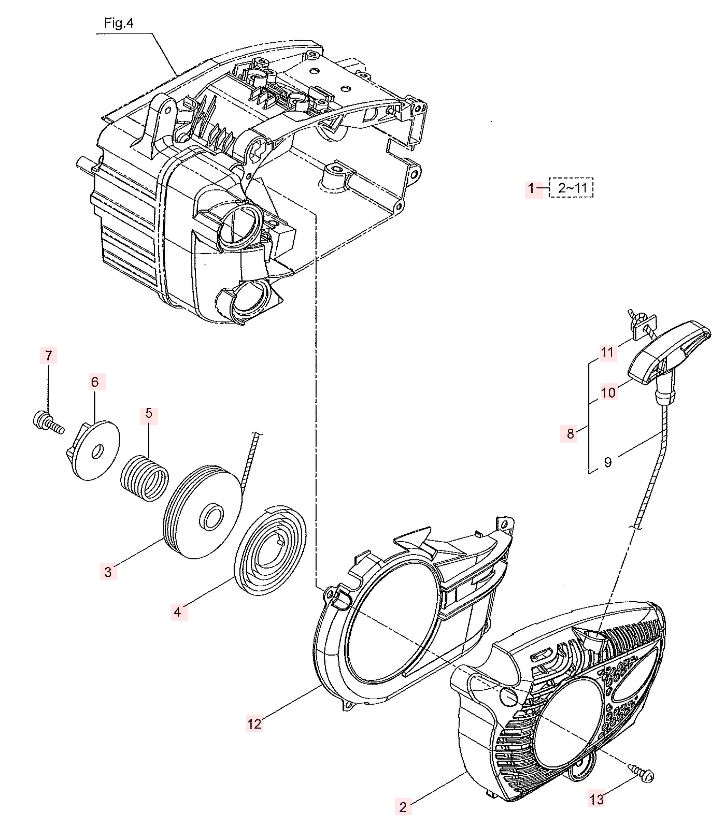 Fig.4

1 2~11

7
6
5
3
4
11
10
8
9
12
2
13