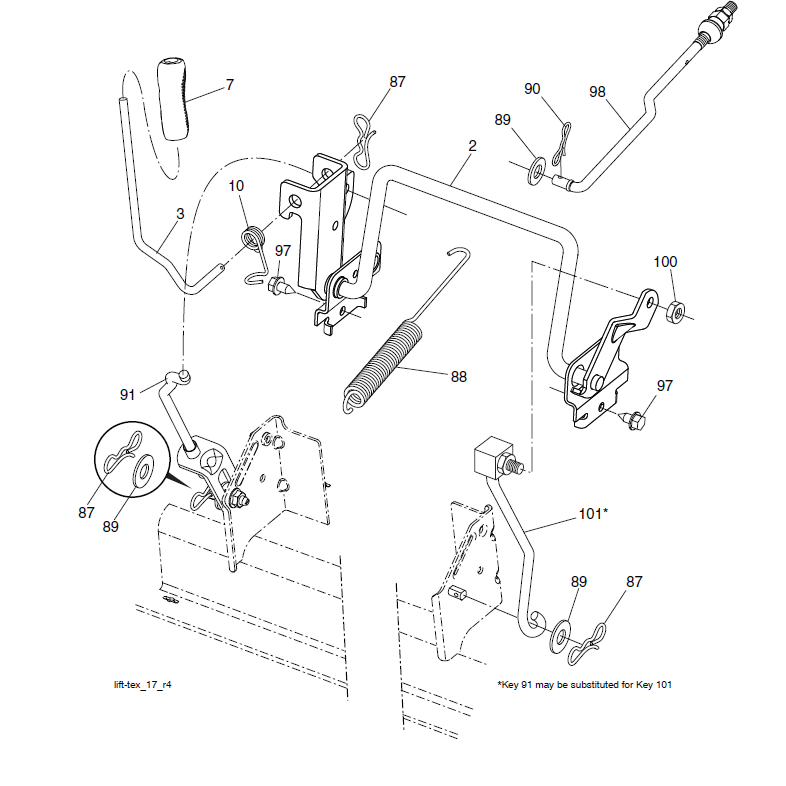 7
87
90
98
89
2
10
3
97
100
88
97
91
87
89
101*
89
87
lift-tex_17_r4
*Key 91 may be substituted for Key 101