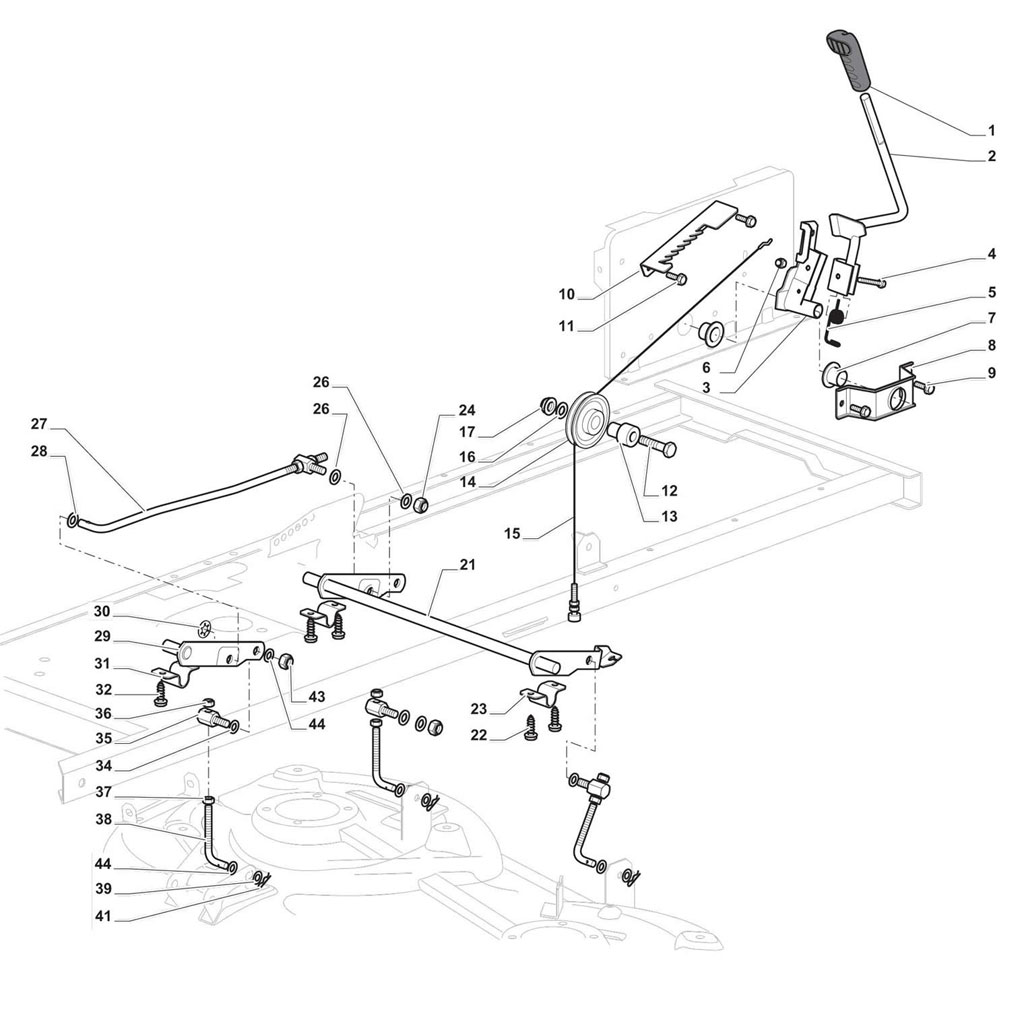 1
2
4
5
7
8
9
10
11
6
3
26
26
24
17
16
14
12
13
27
28
15
21
30
29
31
32
36
35
34
43
44
23
22
37
38
44
39
41