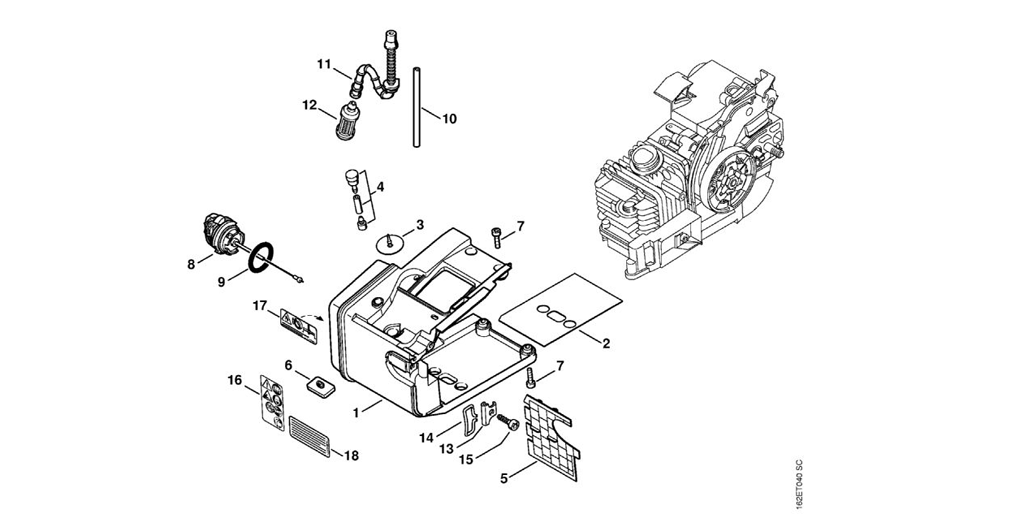 11
12
10
4
3
7
8
9
17
2
6
7
16
1
14
13
15
18
5
162ET040 SC