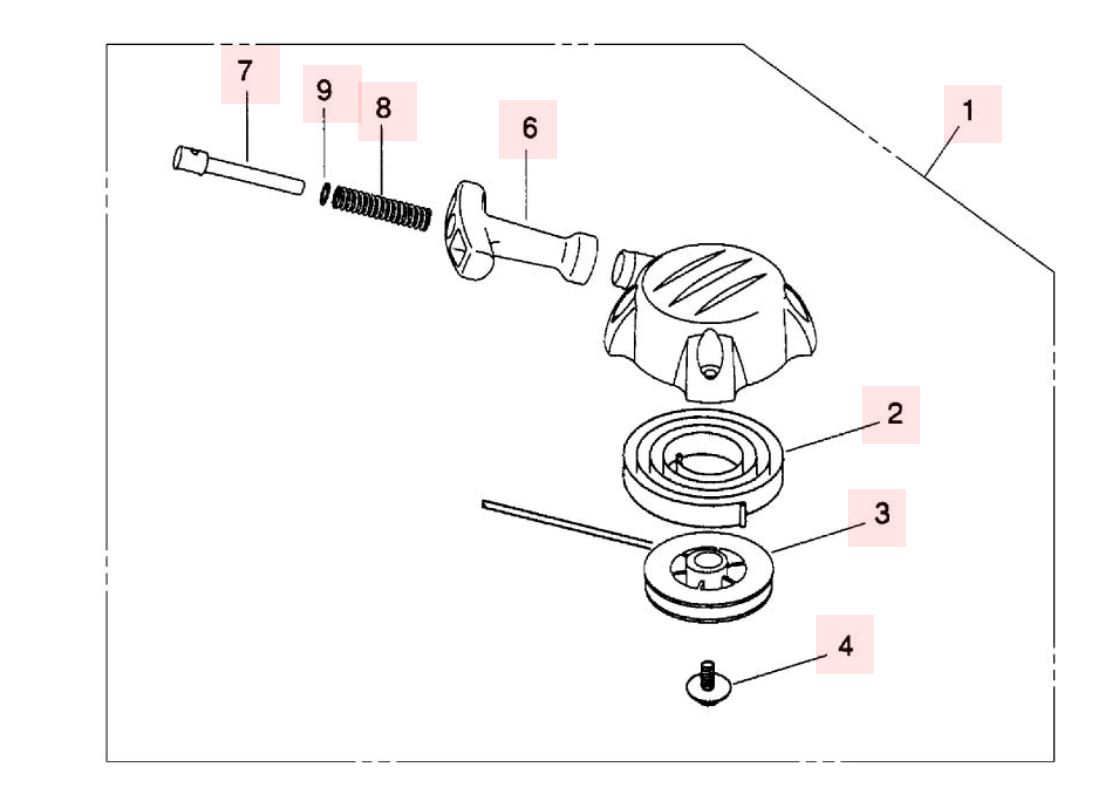 7
9
8
6
1
2
3
4