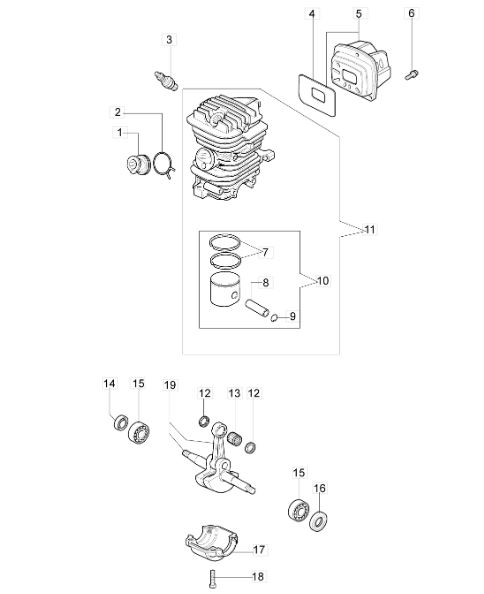 4
5
6
3
2
1
11
7
8
10
9
14
15
19
12
13
12
15
16
17
18