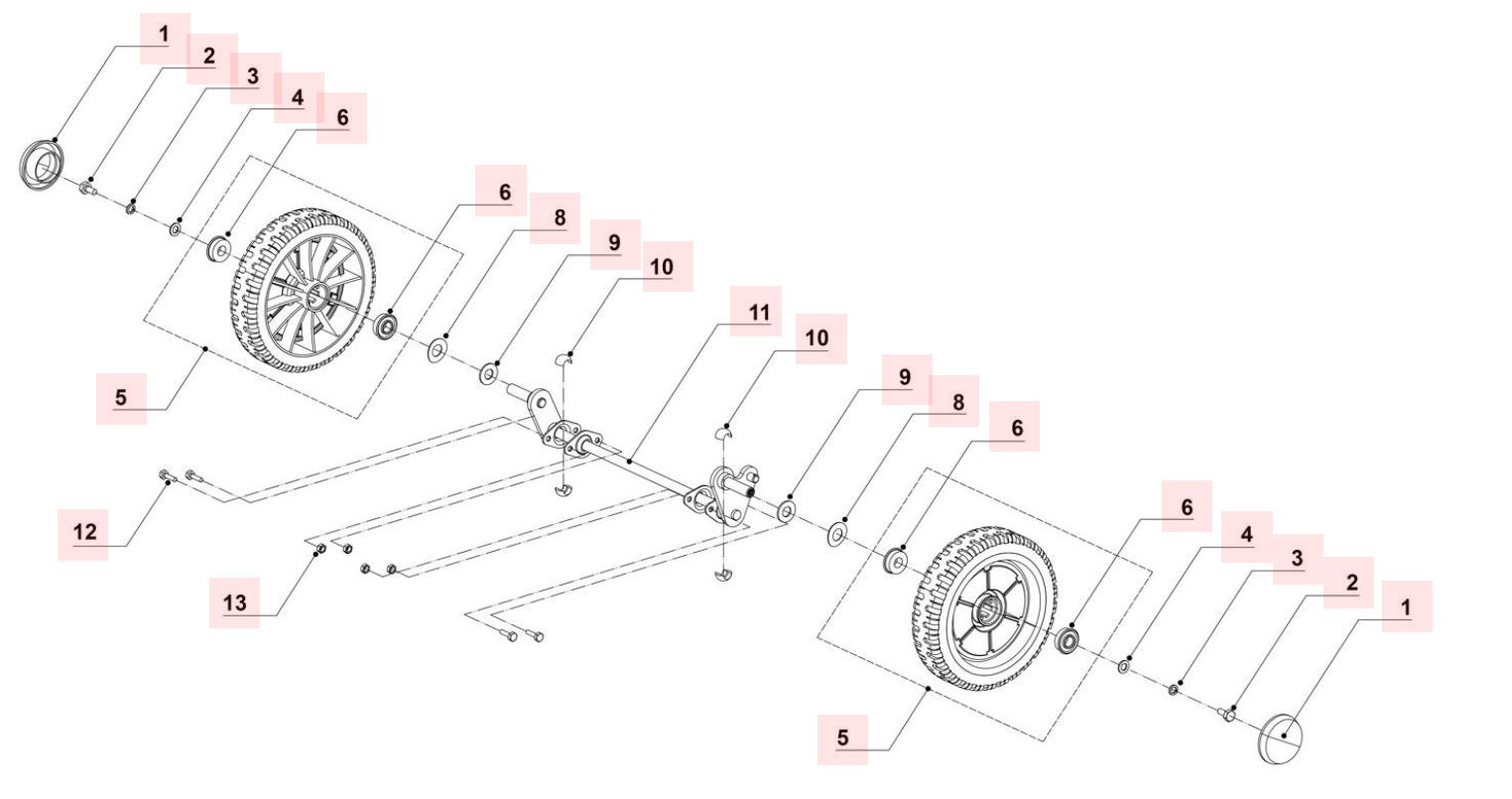 1
2
3
4
6
6
8
9
10
11
10
9
8
6
5
12
13
6
4
3
2
1
5