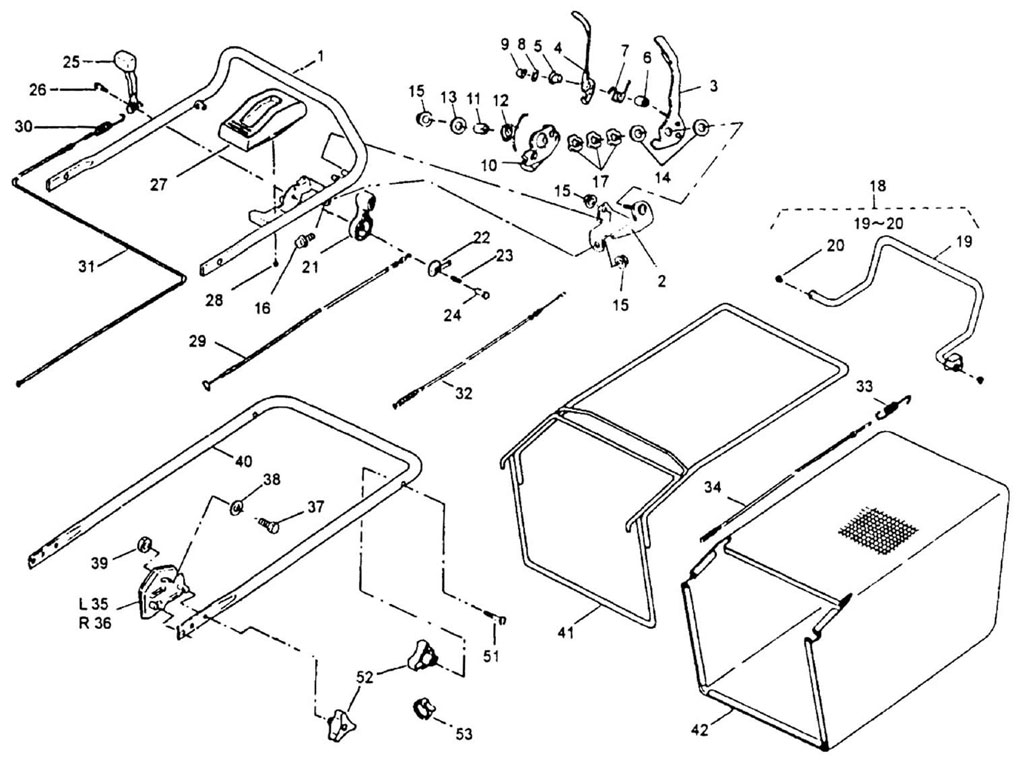 25
26
30
1
27
31
28
16
21
22
23
24
29
9
8
5
4
7
6
3
15
13
11
12
10
17
14
15
2
15
18
19~20
20
19
32
33
34
40
38
37
39
L 35
R 36
51
52
53
41
42