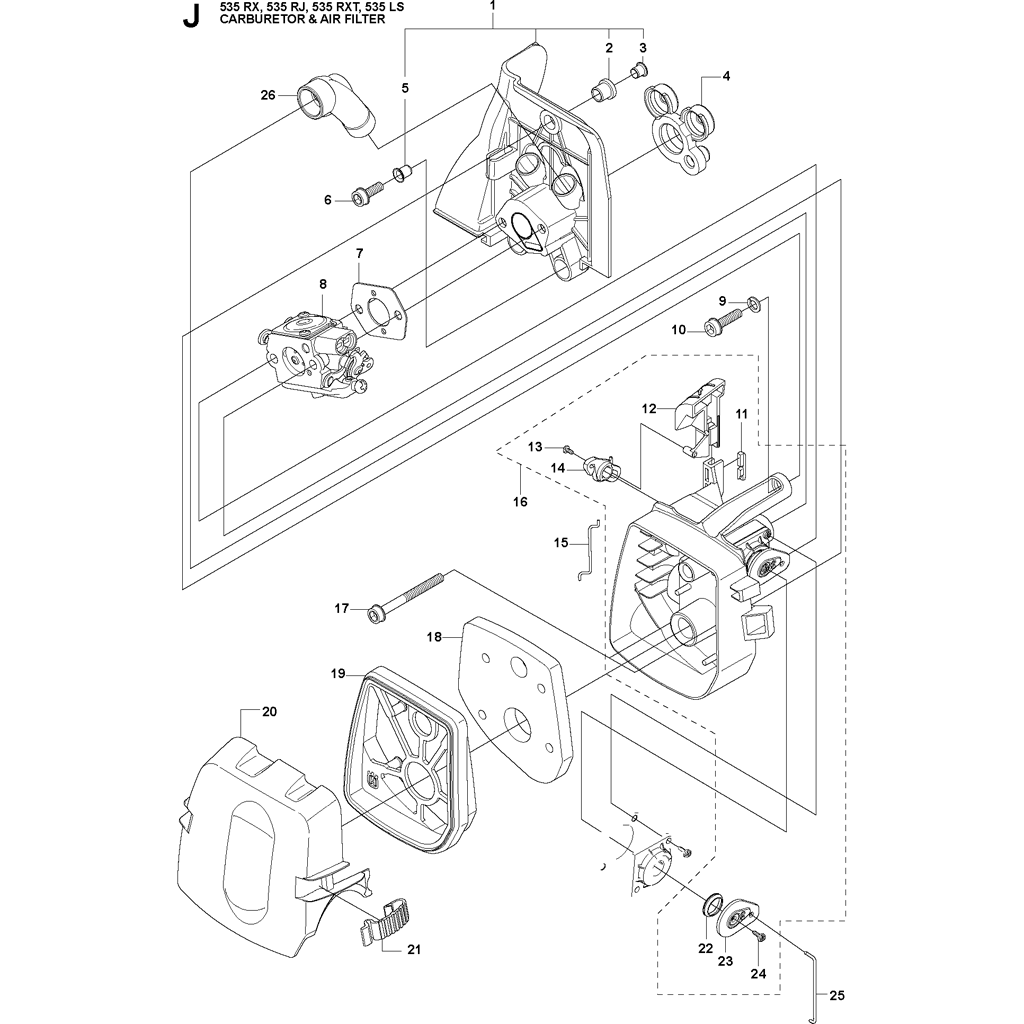 J
535 RX, 535 RJ, 535 RXT, 535 LS
CARBURETOR & AIR FILTER

1
2
3
4
5
26
6
7
8
9
10
12
11
13
14
16
15
17
18
19
20
21
22
23
24
25