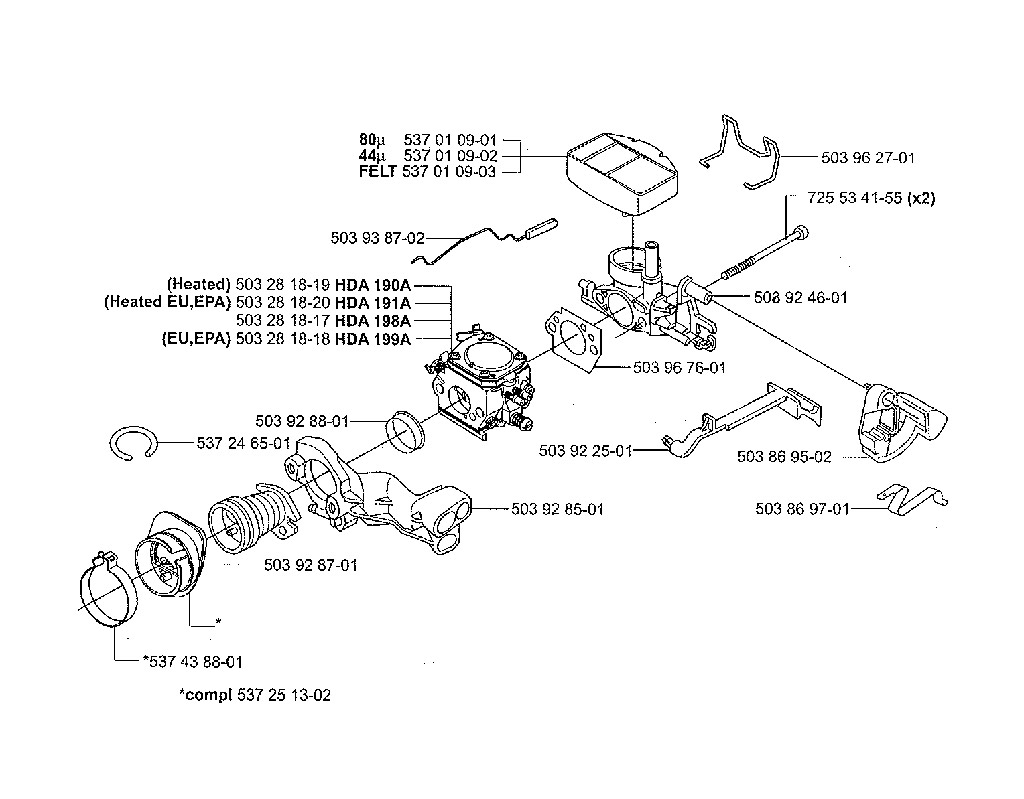 80µ 537 01 09-01
44µ 537 01 09-02
FELT 537 01 09-03

503 96 27-01

725 53 41-55 (x2)

503 93 87-02

(Heated) 503 28 18-19 HDA 190A
(Heated EU,EPA) 503 28 18-20 HDA 191A
503 28 18-17 HDA 198A
(EU,EPA) 503 28 18-18 HDA 199A

508 92 46-01

503 96 76-01

503 92 88-01

537 24 65-01

503 92 25-01

503 86 95-02

503 92 85-01

503 86 97-01

503 92 87-01

*

*537 43 88-01

*compl 537 25 13-02