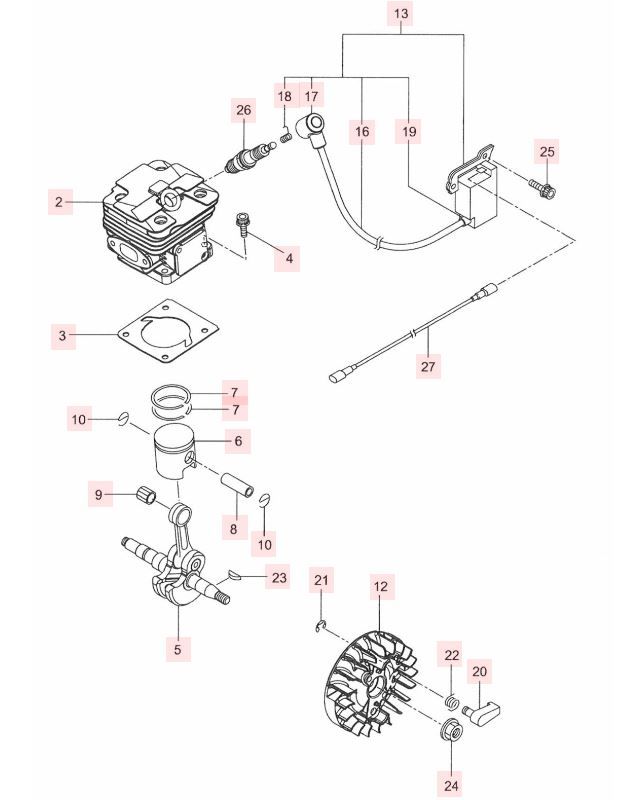 13
18
17
26
16
19
25
2
4
3
27
7
7
10
6
9
8
10
23
21
12
5
22
20
24