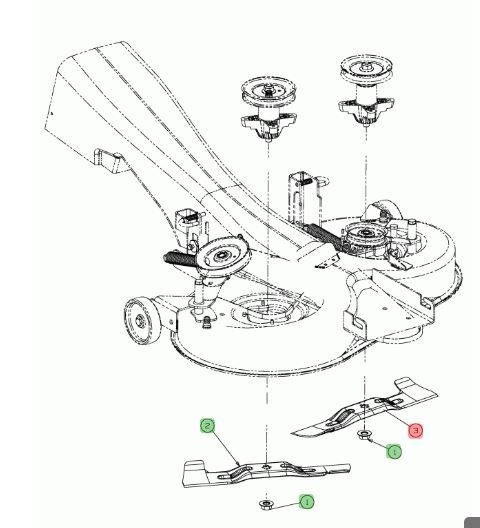 2
3
1
1