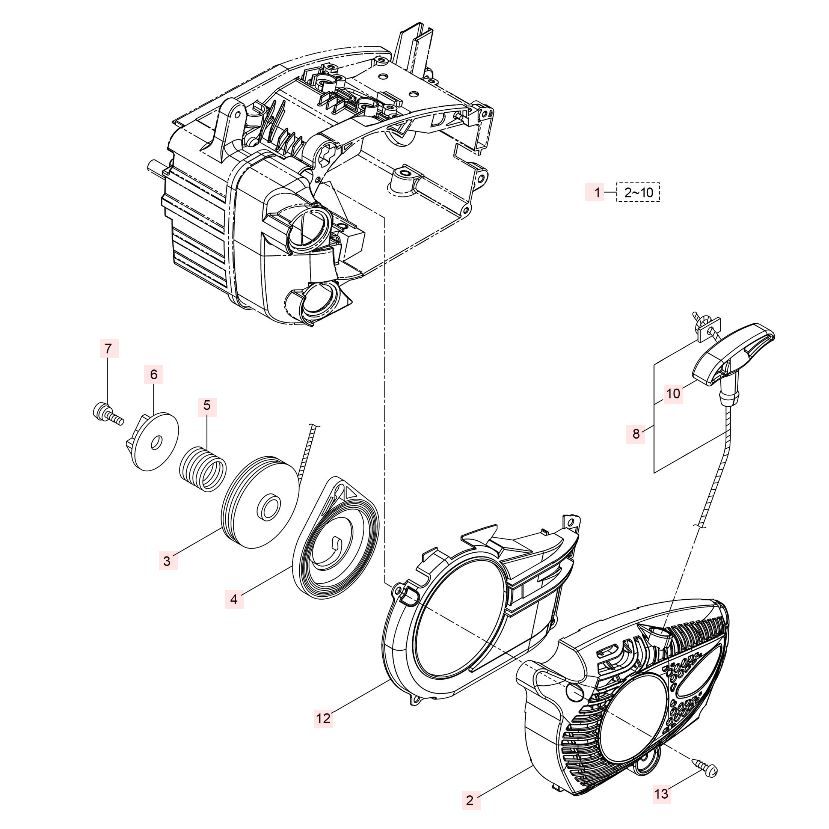 1 2~10

7

6

5

10

8

3

4

12

2

13